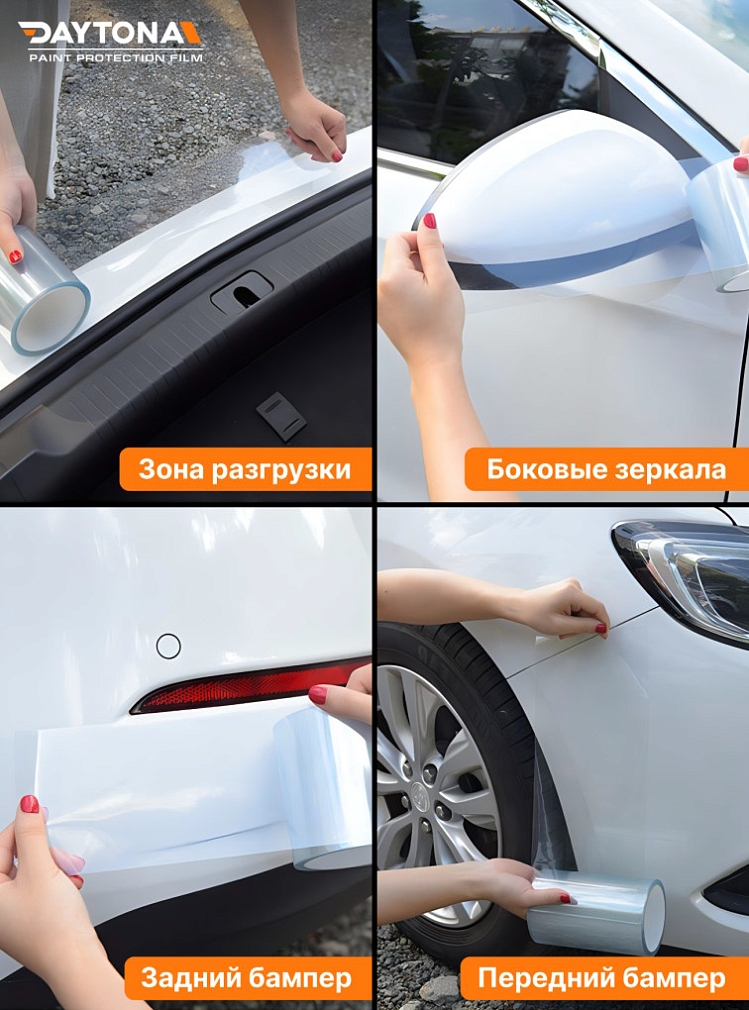 DAYTONA
PAINT PROTECTION FILM

Зона разгрузки

Боковые зеркала

Задний бампер

Передний бампер